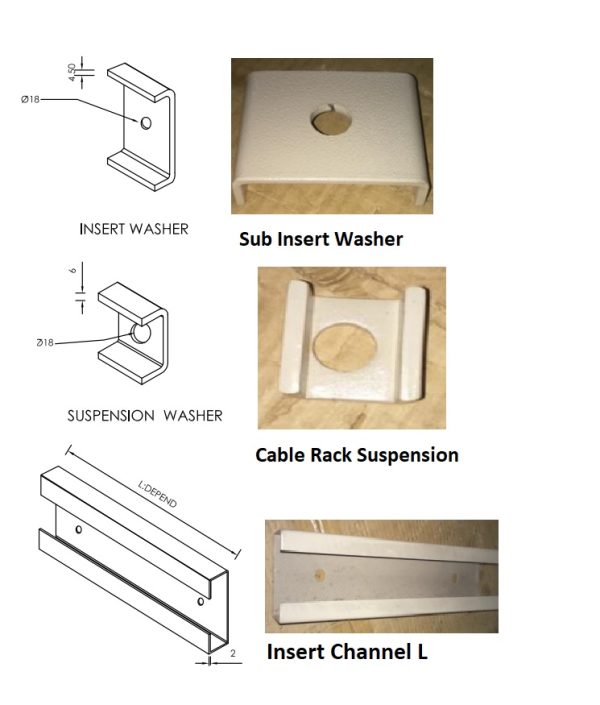 4.50

Ø18

INSERT WASHER

Sub Insert Washer

6

Ø18

SUSPENSION WASHER

Cable Rack Suspension

L:DEPEND

2

Insert Channel L