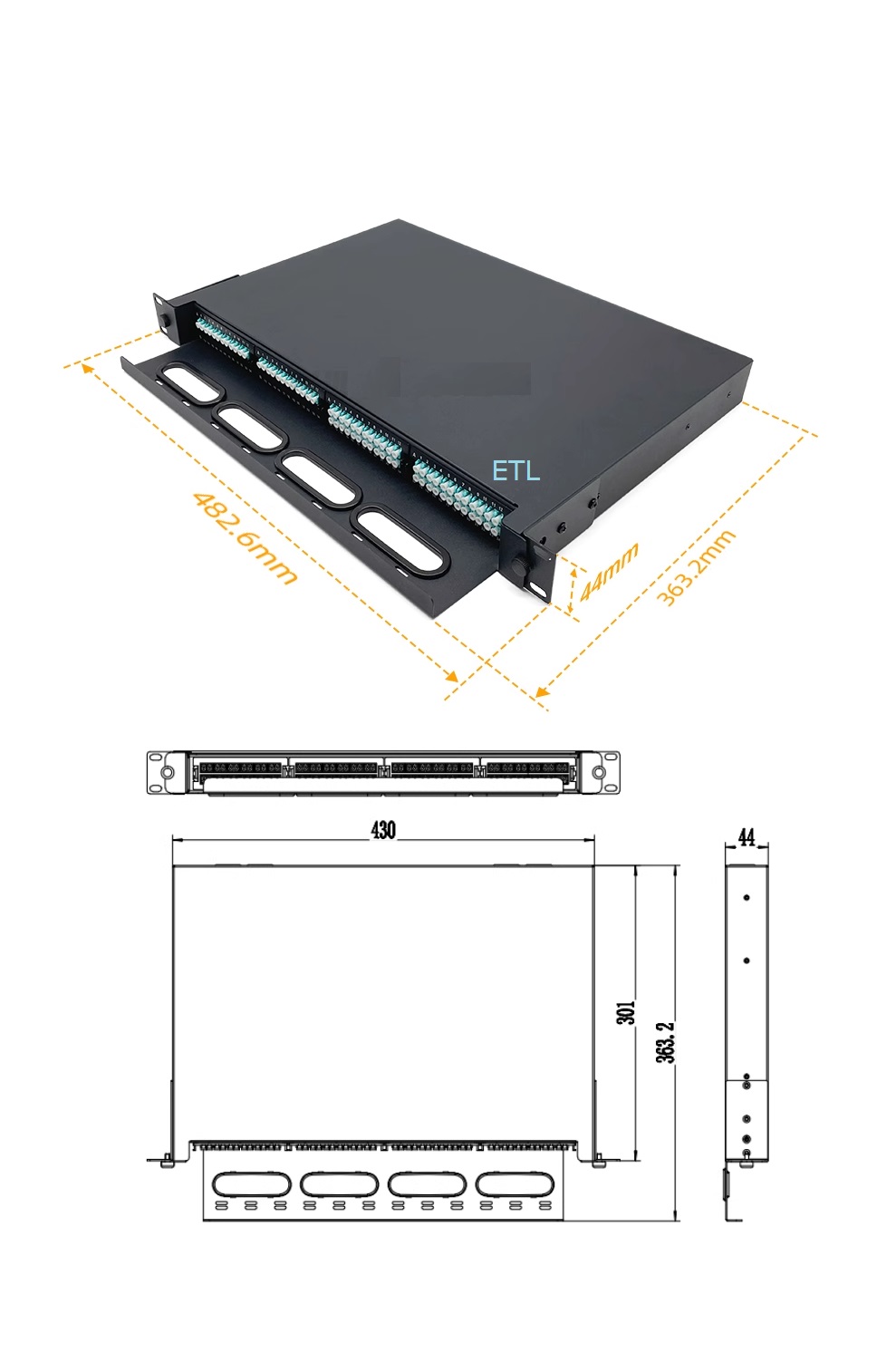 ETL

482.6mm

44mm

363.2mm

430

44

301

363.2